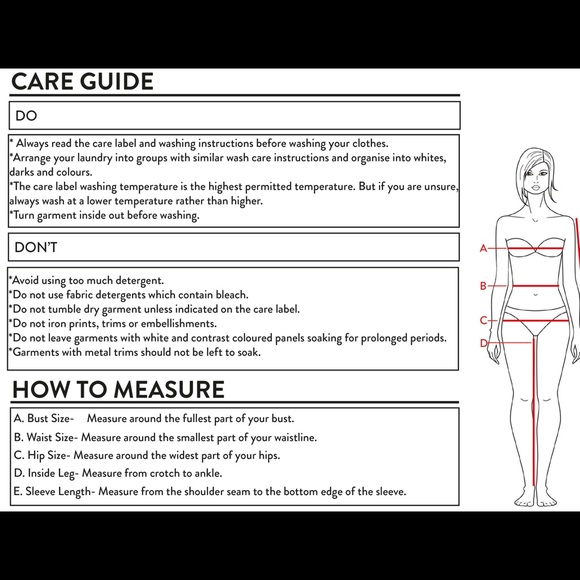 CARE GUIDE

DO

* Always read the care label and washing instructions before washing your clothes.
*Arrange your laundry into groups with similar wash care instructions and organise into whites, darks and colours.
*The care label washing temperature is the highest permitted temperature. But if you are unsure, always wash at a lower temperature rather than higher.
*Turn garment inside out before washing.

DON'T

*Avoid using too much detergent.
*Do not use fabric detergents which contain bleach.
*Do not tumble dry garment unless indicated on the care label.
*Do not iron prints, trims or embellishments.
*Do not leave garments with white and contrast coloured panels soaking for prolonged periods.
*Garments with metal trims should not be left to soak.

HOW TO MEASURE

A. Bust Size- Measure around the fullest part of your bust.
B. Waist Size- Measure around the smallest part of your waistline.
C. Hip Size- Measure around the widest part of your hips.
D. Inside Leg- Measure from crotch to ankle.
E. Sleeve Length- Measure from the shoulder seam to the bottom edge of the sleeve.

A
B
C
D